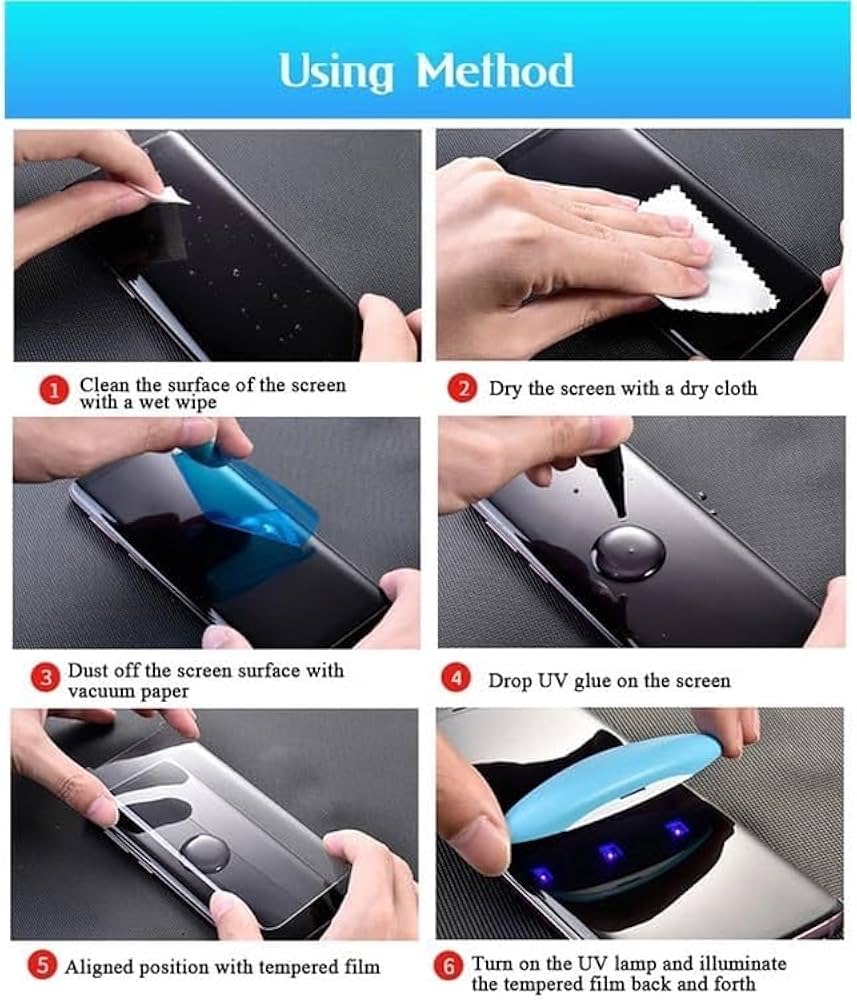 Using Method

1 Clean the surface of the screen with a wet wipe

2 Dry the screen with a dry cloth

3 Dust off the screen surface with vacuum paper

4 Drop UV glue on the screen

5 Aligned position with tempered film

6 Turn on the UV lamp and illuminate the tempered film back and forth